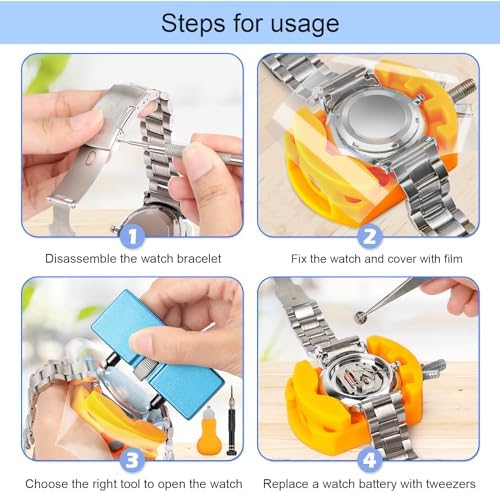 Steps for usage

1
Disassemble the watch bracelet

2
Fix the watch and cover with film

3
Choose the right tool to open the watch

4
Replace a watch battery with tweezers