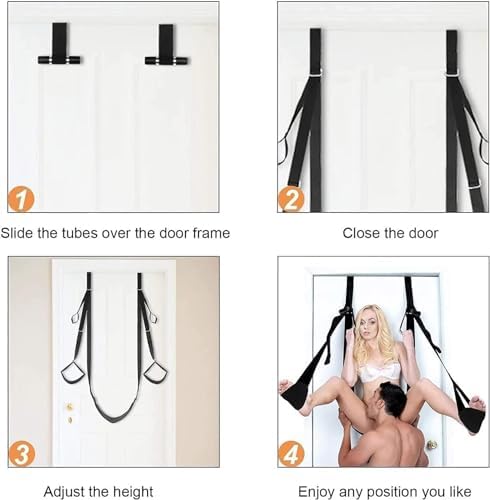 1

Slide the tubes over the door frame

2

Close the door

3

Adjust the height

4

Enjoy any position you like