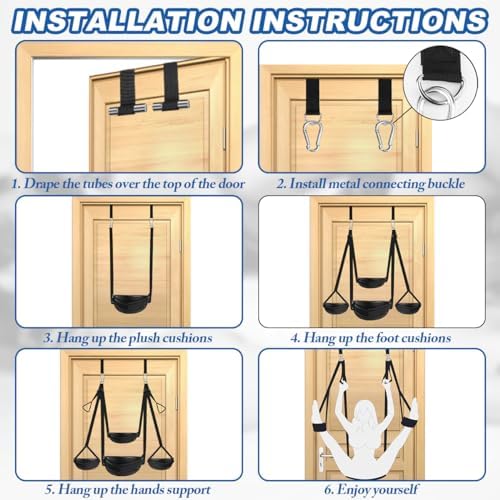 INSTALLATION INSTRUCTIONS

1. Drape the tubes over the top of the door

2. Install metal connecting buckle

3. Hang up the plush cushions

4. Hang up the foot cushions

5. Hang up the hands support

6. Enjoy yourself