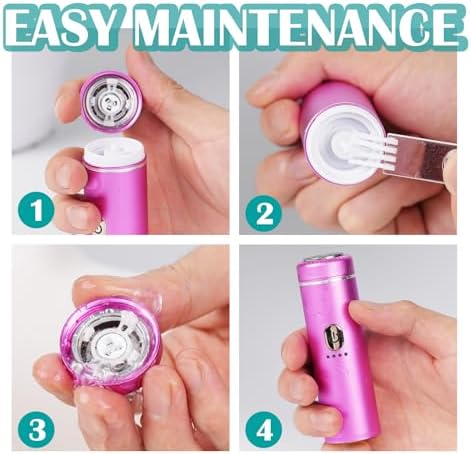 EASY MAINTENANCE

1

2

3

4