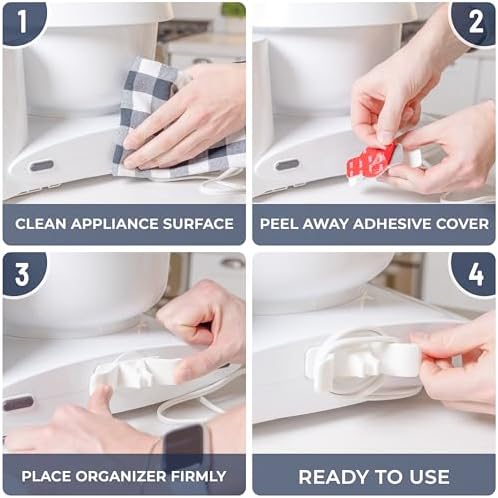 1

CLEAN APPLIANCE SURFACE

2

PEEL AWAY ADHESIVE COVER

3

PLACE ORGANIZER FIRMLY

4

READY TO USE