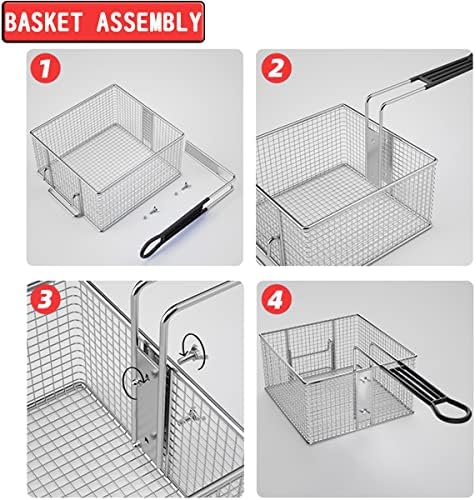 BASKET ASSEMBLY

1

2

3

4