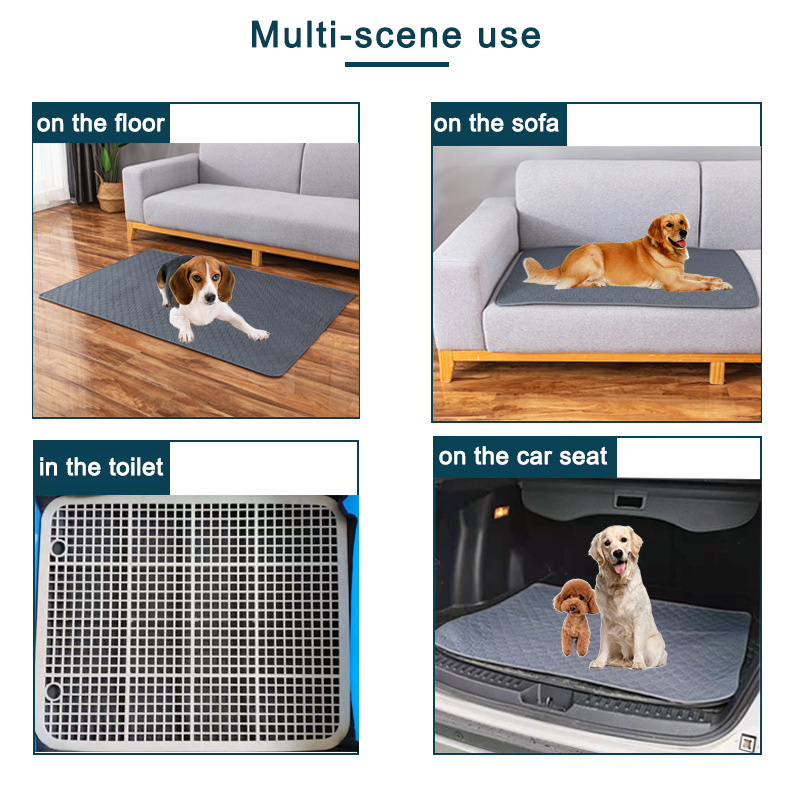 Multi-scene use

on the floor

on the sofa

in the toilet

on the car seat