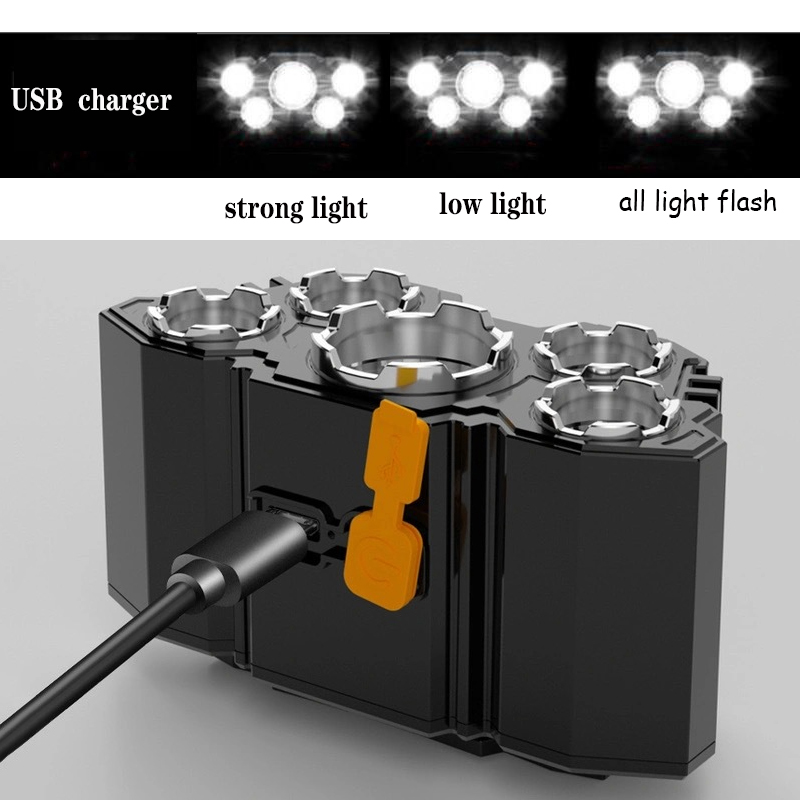 USB charger

strong light

low light

all light flash