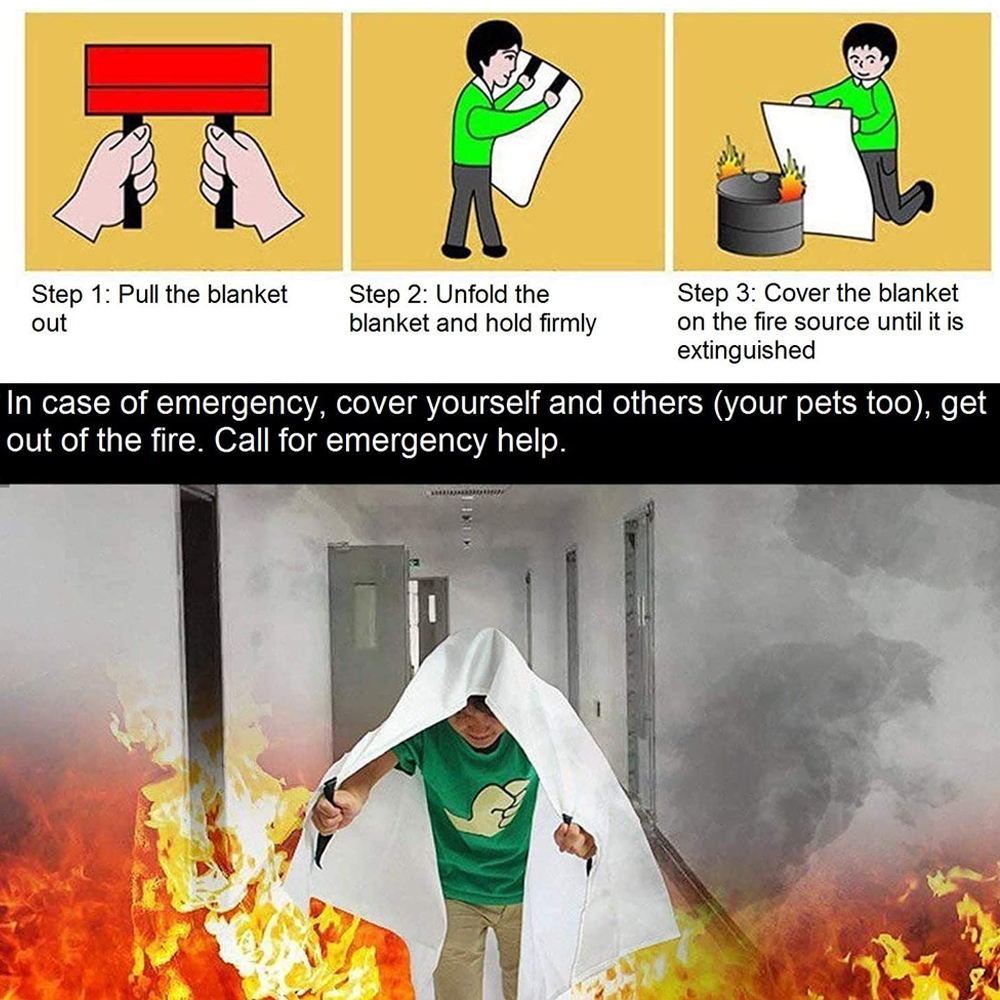 Step 1: Pull the blanket out

Step 2: Unfold the blanket and hold firmly

Step 3: Cover the blanket on the fire source until it is extinguished

In case of emergency, cover yourself and others (your pets too), get out of the fire. Call for emergency help.